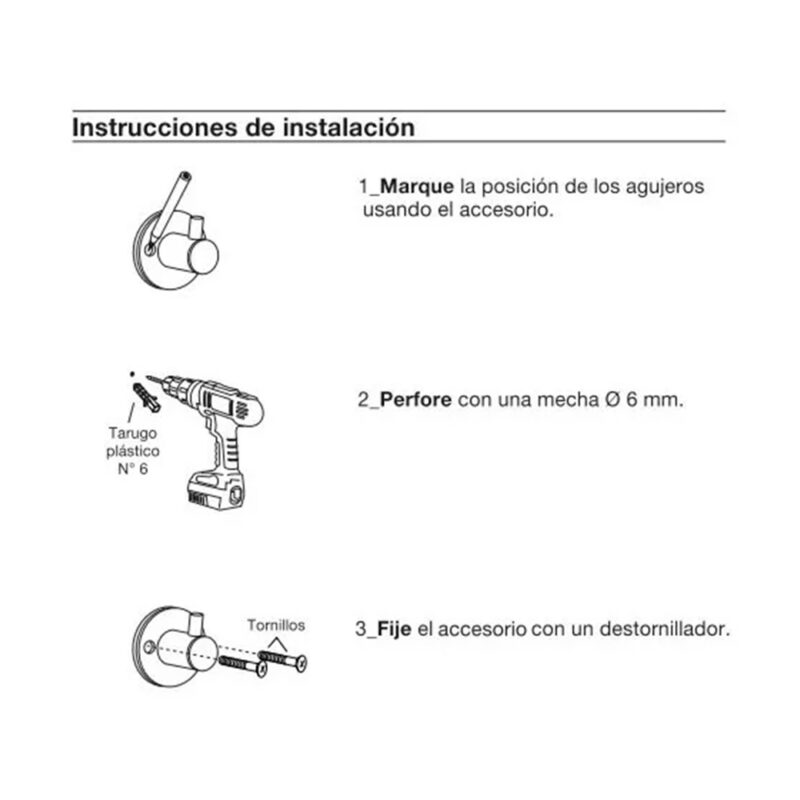 Instrucciones de instalación

1_Marque la posición de los agujeros usando el accesorio.

Tarugo plástico N° 6

2_Perfore con una mecha Ø 6 mm.

Tornillos

3_Fije el accesorio con un destornillador.